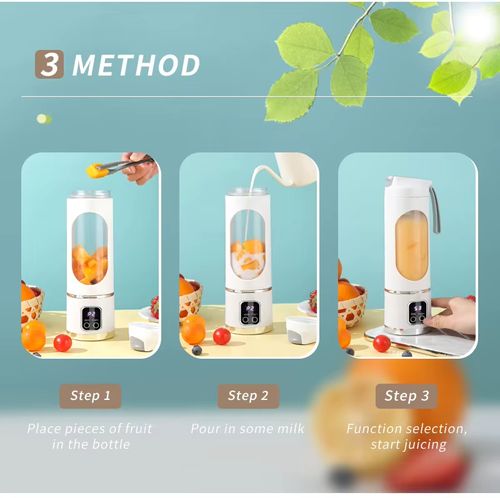 3 METHOD

Step 1

Place pieces of fruit in the bottle

Step 2

Pour in some milk

Step 3

Function selection, start juicing