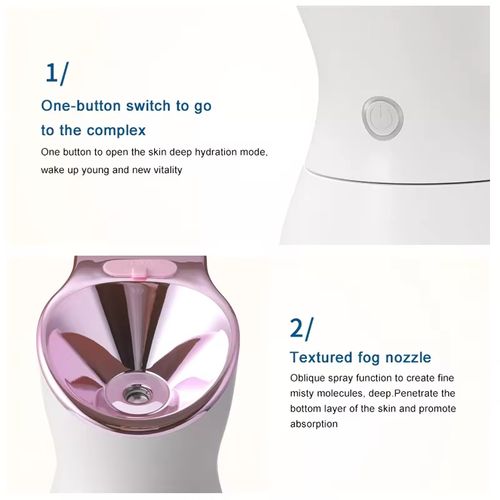 1/

One-button switch to go to the complex

One button to open the skin deep hydration mode, wake up young and new vitality

2/

Textured fog nozzle

Oblique spray function to create fine misty molecules, deep.Penetrate the bottom layer of the skin and promote absorption