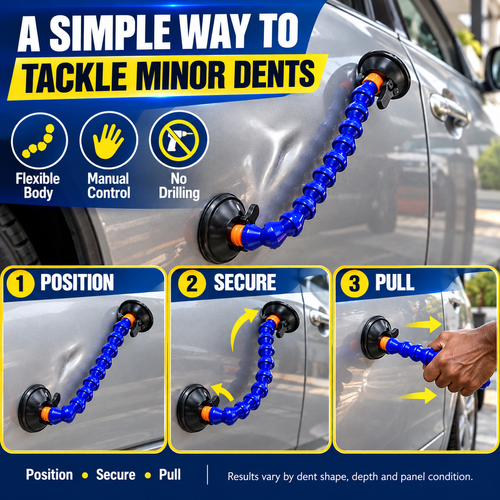 A SIMPLE WAY TO
TACKLE MINOR DENTS

Flexible Body

Manual Control

No Drilling

1 POSITION

2 SECURE

3 PULL

Position • Secure • Pull

Results vary by dent shape, depth and panel condition.