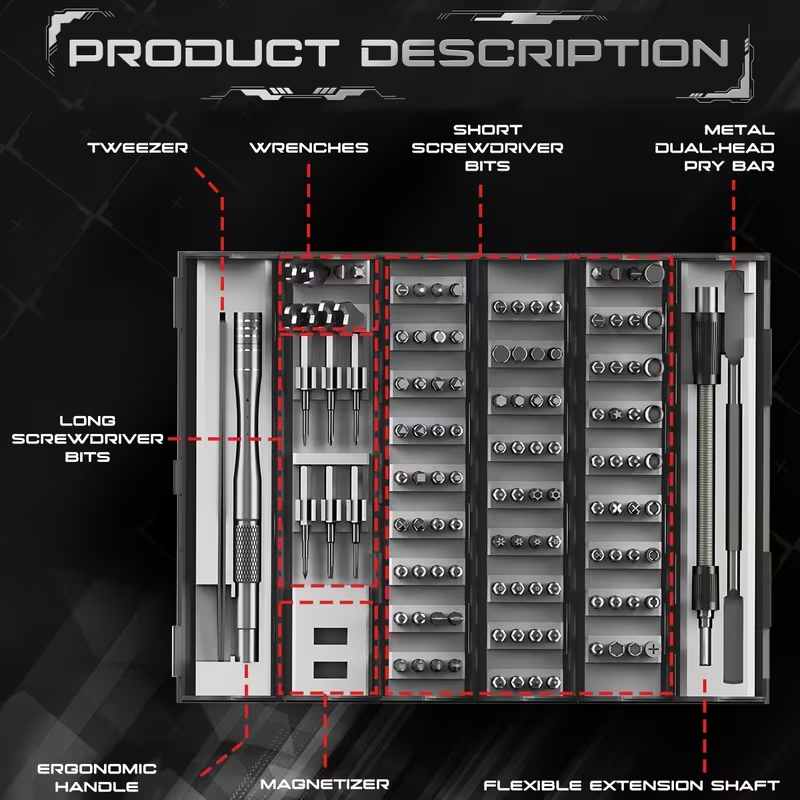 PRODUCT DESCRIPTION

TWEEZER

WRENCHES

SHORT SCREWDRIVER BITS

METAL DUAL-HEAD PRY BAR

LONG SCREWDRIVER BITS

ERGONOMIC HANDLE

MAGNETIZER

FLEXIBLE EXTENSION SHAFT