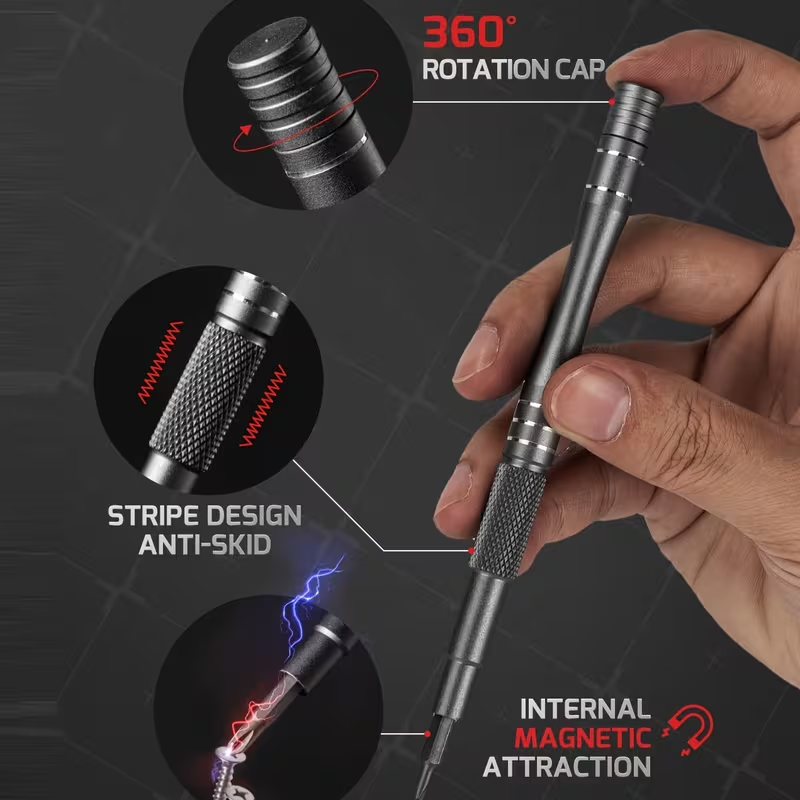 360°
ROTATION CAP

STRIPE DESIGN
ANTI-SKID

INTERNAL
MAGNETIC
ATTRACTION