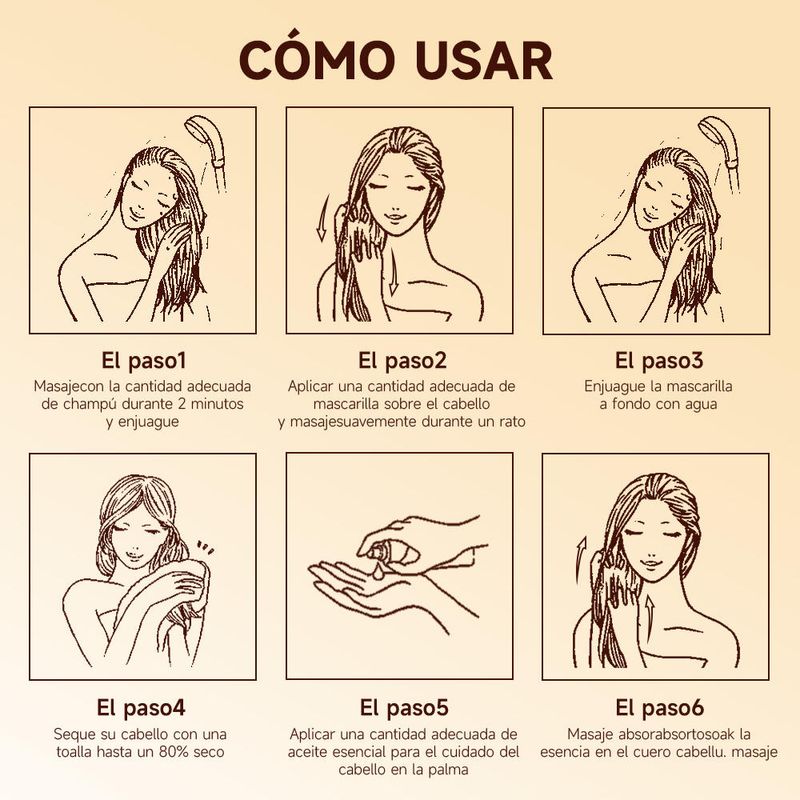 CÓMO USAR

El paso1
Masajecon la cantidad adecuada de champú durante 2 minutos y enjuague

El paso2
Aplicar una cantidad adecuada de mascarilla sobre el cabello y masajesuavemente durante un rato

El paso3
Enjuague la mascarilla a fondo con agua

El paso4
Seque su cabello con una toalla hasta un 80% seco

El paso5
Aplicar una cantidad adecuada de aceite esencial para el cuidado del cabello en la palma

El paso6
Masaje absorabsortosoak la esencia en el cuero cabellu. masaje