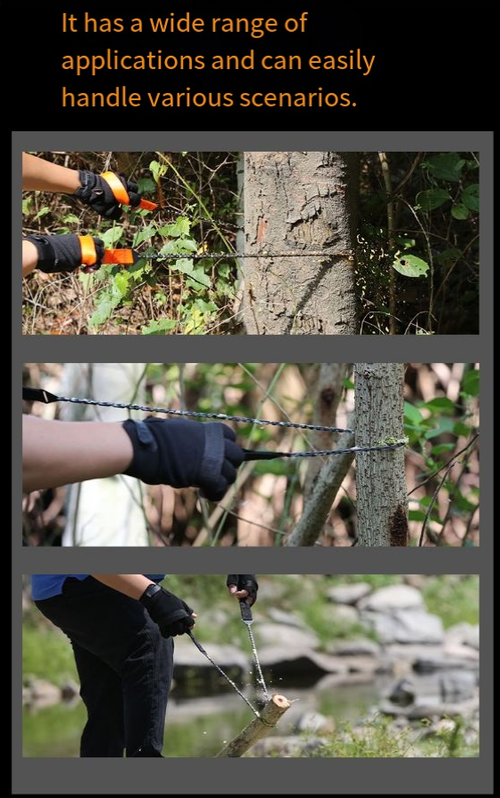 It has a wide range of applications and can easily handle various scenarios.