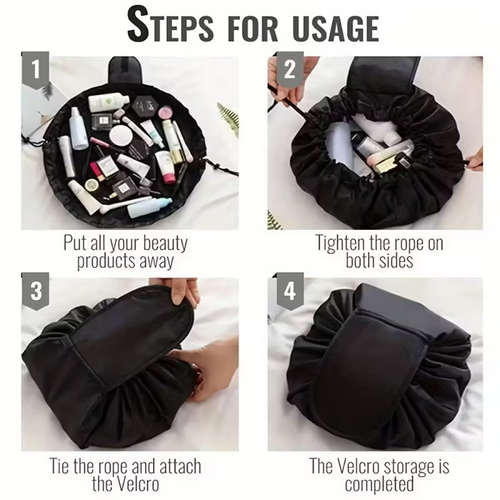 STEPS FOR USAGE

1

Put all your beauty products away

2

Tighten the rope on both sides

3

Tie the rope and attach the Velcro

4

The Velcro storage is completed