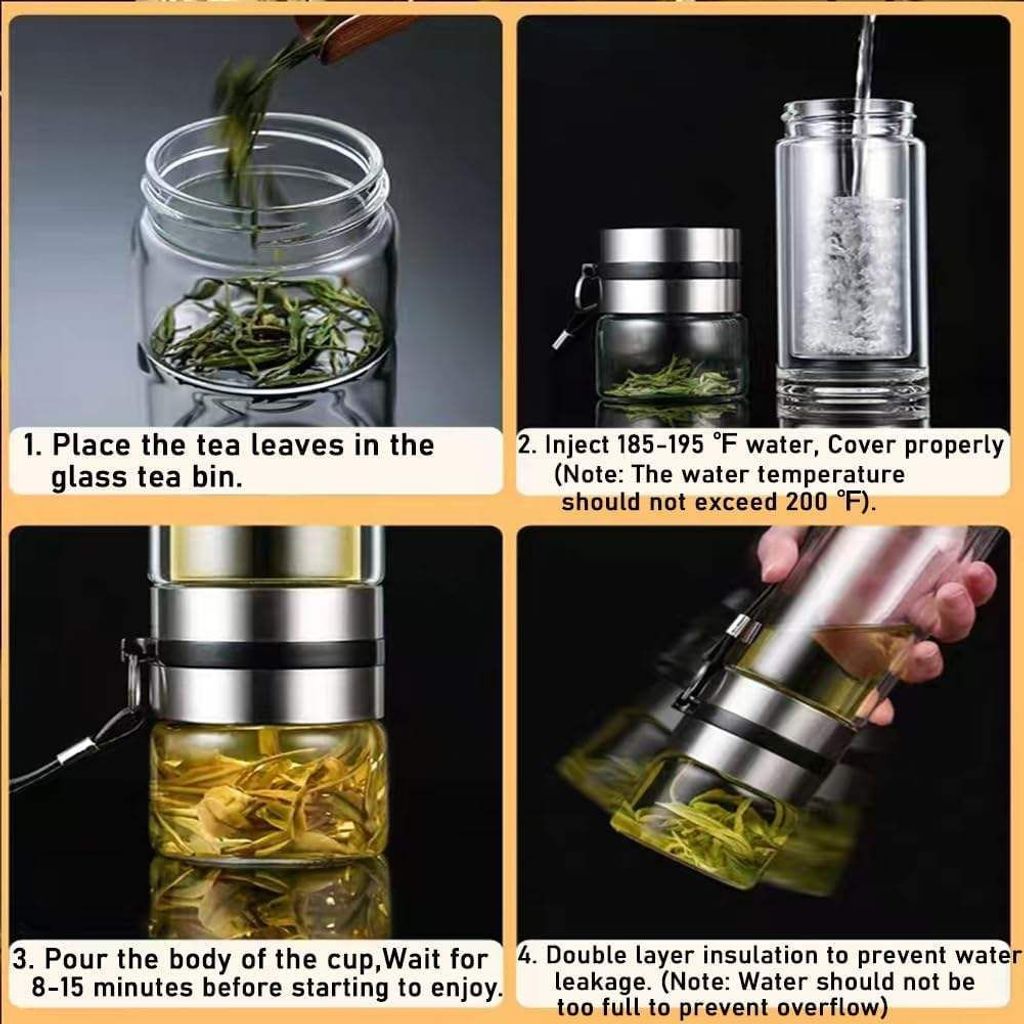 1. Place the tea leaves in the glass tea bin.

2. Inject 185-195 °F water, Cover properly (Note: The water temperature should not exceed 200 °F).

3. Pour the body of the cup,Wait for 8-15 minutes before starting to enjoy.

4. Double layer insulation to prevent water leakage. (Note: Water should not be too full to prevent overflow)