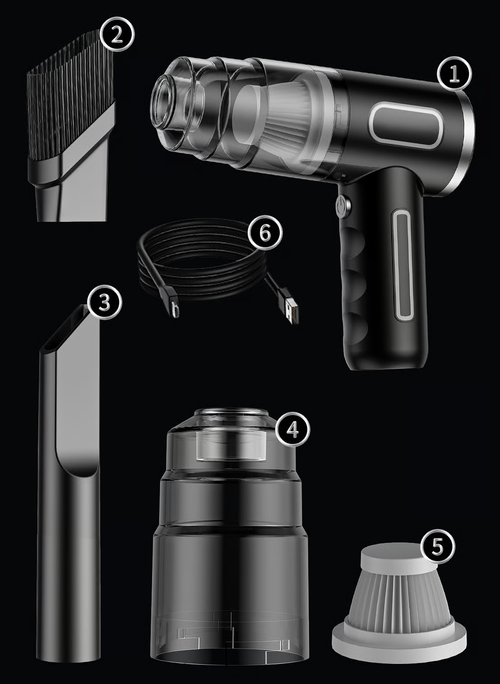 2
1
6
3
4
5