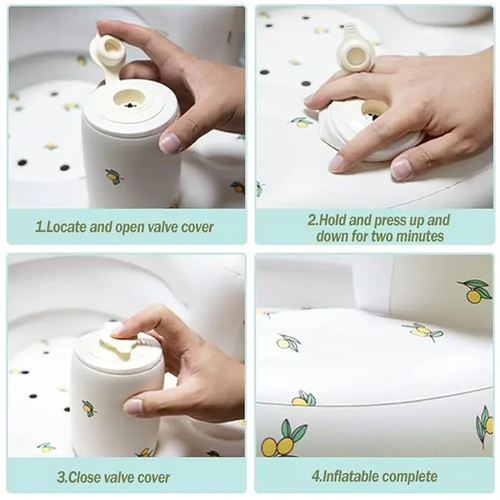 1.Locate and open valve cover

2.Hold and press up and down for two minutes

3.Close valve cover

4.Inflatable complete