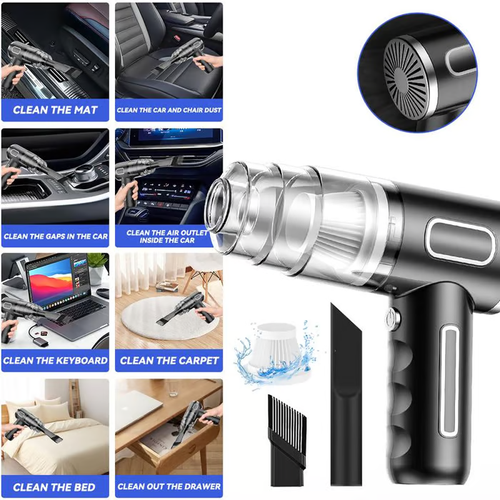 CLEAN THE MAT

CLEAN THE CAR AND CHAIR DUST

CLEAN THE GAPS IN THE CAR

CLEAN THE AIR OUTLET INSIDE THE CAR

CLEAN THE KEYBOARD

CLEAN THE CARPET

CLEAN THE BED

CLEAN OUT THE DRAWER