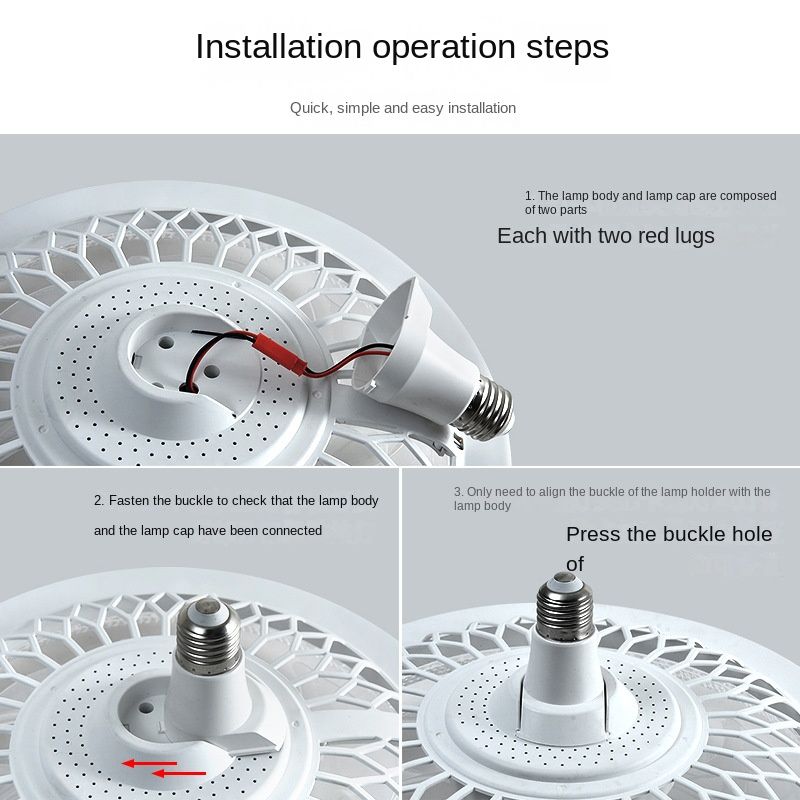 Installation operation steps

Quick, simple and easy installation

1. The lamp body and lamp cap are composed of two parts

Each with two red lugs

2. Fasten the buckle to check that the lamp body and the lamp cap have been connected

3. Only need to align the buckle of the lamp holder with the lamp body

Press the buckle hole of