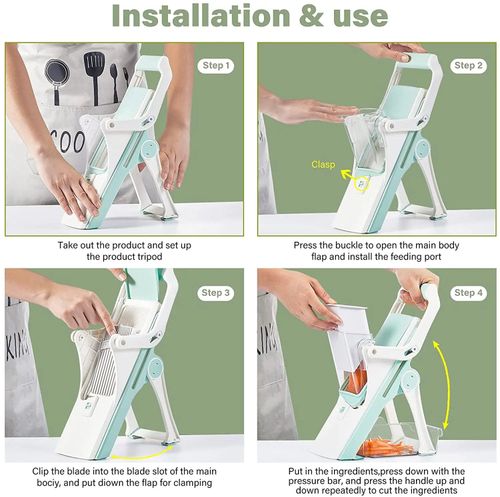 Installation & use

Step 1

COO

Take out the product and set up the product tripod

Step 2

Clasp

Press the buckle to open the main body flap and install the feeding port

Step 3

KING

Clip the blade into the blade slot of the main bociy, and put diown the flap for clamping

Step 4

KIN

Put in the ingredients,press down with the pressure bar, and press the handle up and down repeatedly to cut the ingredients