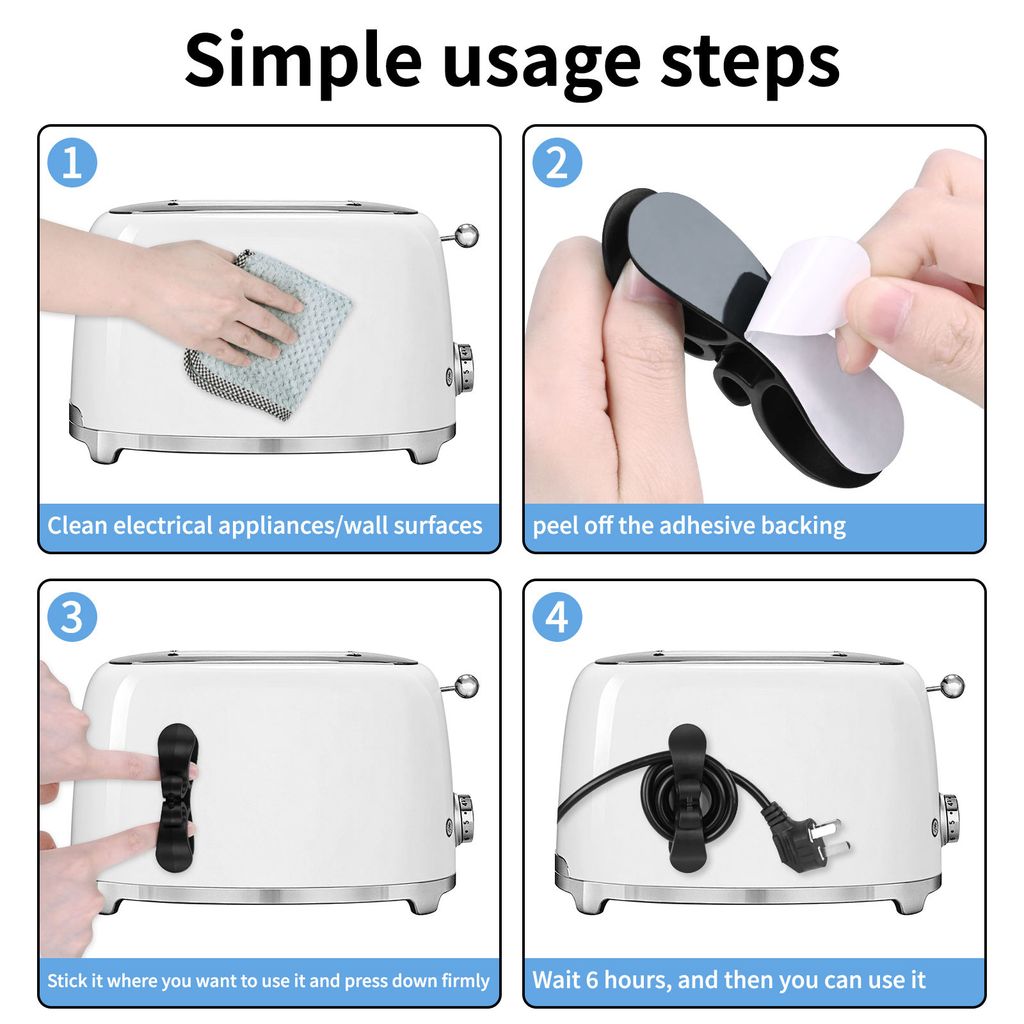 Simple usage steps

1

Clean electrical appliances/wall surfaces

2

peel off the adhesive backing

3

Stick it where you want to use it and press down firmly

4

Wait 6 hours, and then you can use it