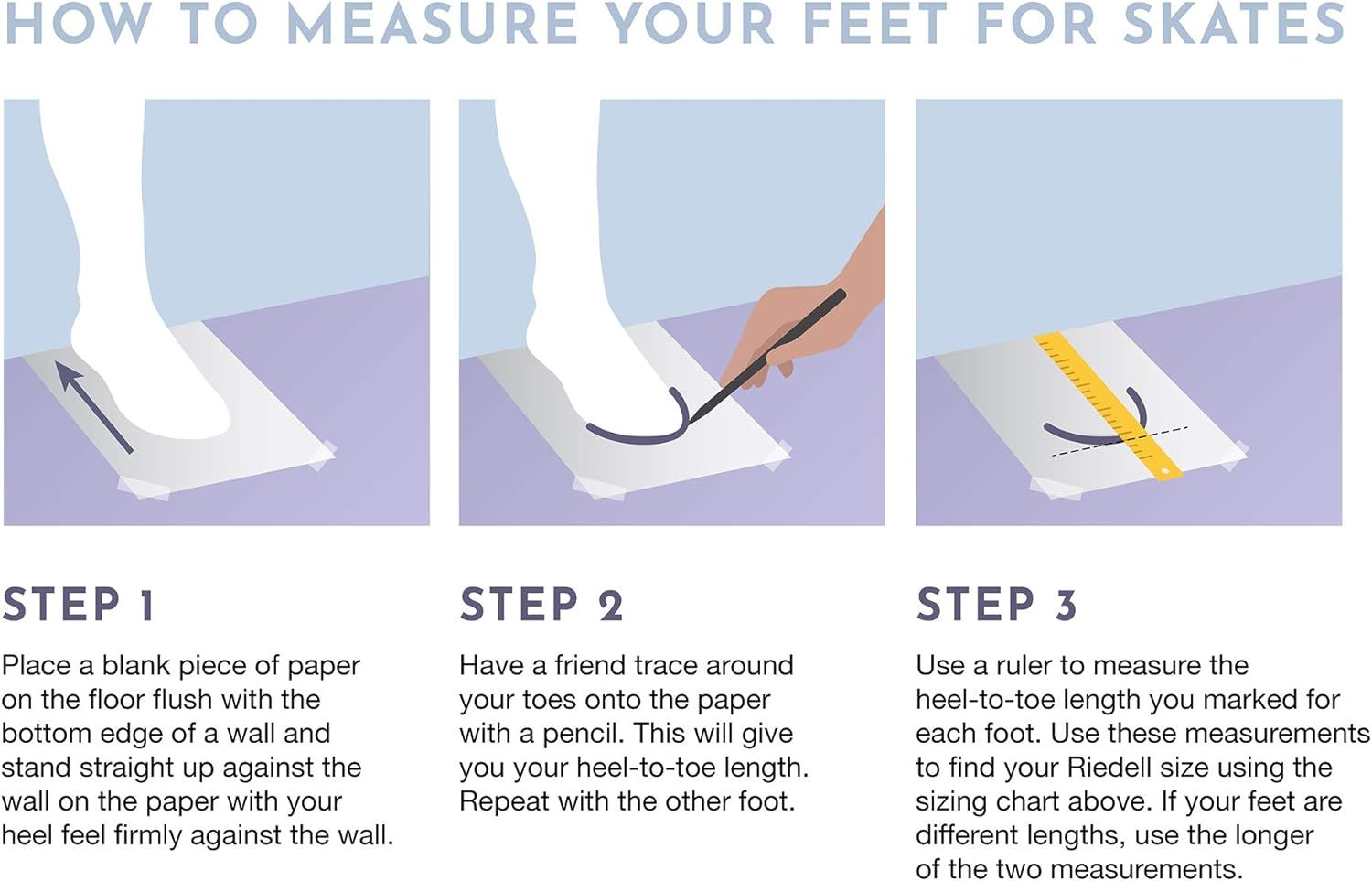 HOW TO MEASURE YOUR FEET FOR SKATES

STEP 1

Place a blank piece of paper on the floor flush with the bottom edge of a wall and stand straight up against the wall on the paper with your heel feel firmly against the wall.

STEP 2

Have a friend trace around your toes onto the paper with a pencil. This will give you your heel-to-toe length. Repeat with the other foot.

STEP 3

Use a ruler to measure the heel-to-toe length you marked for each foot. Use these measurements to find your Riedell size using the sizing chart above. If your feet are different lengths, use the longer of the two measurements.