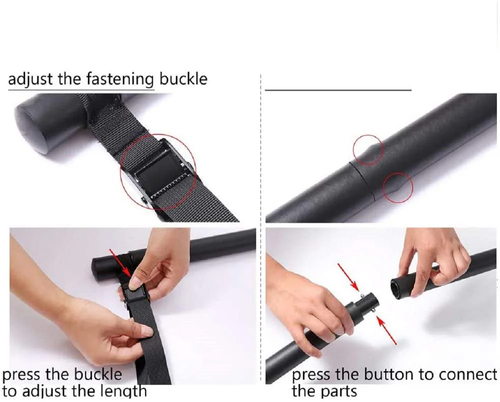 adjust the fastening buckle

press the buckle to adjust the length

press the button to connect the parts