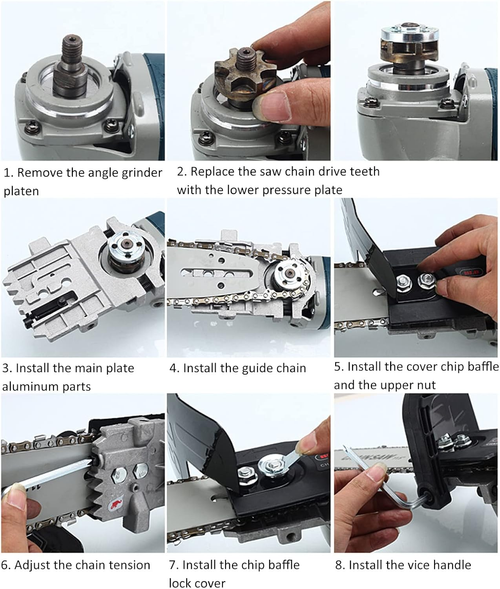 1. Remove the angle grinder platen

2. Replace the saw chain drive teeth with the lower pressure plate

3. Install the main plate aluminum parts

4. Install the guide chain

5. Install the cover chip baffle and the upper nut

6. Adjust the chain tension

7. Install the chip baffle lock cover

8. Install the vice handle