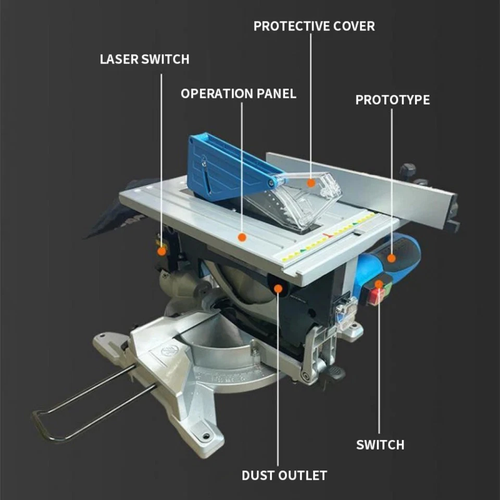 PROTECTIVE COVER

LASER SWITCH

OPERATION PANEL

PROTOTYPE

SWITCH

DUST OUTLET