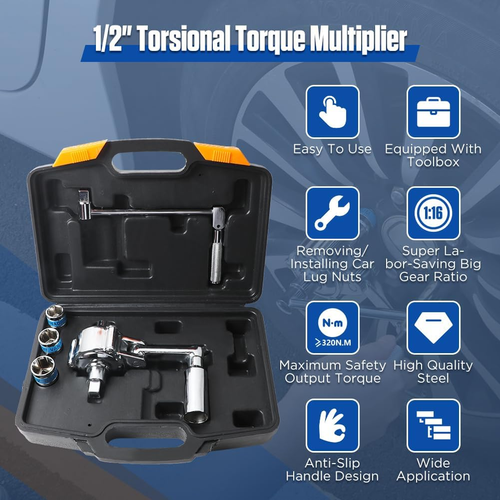 1/2" Torsional Torque Multiplier

Easy To Use

Equipped With Toolbox

Removing/ Installing Car Lug Nuts

1:16

Super Labor-Saving Big Gear Ratio

N·m

⩾320N.M

Maximum Safety Output Torque

High Quality Steel

Anti-Slip Handle Design

Wide Application