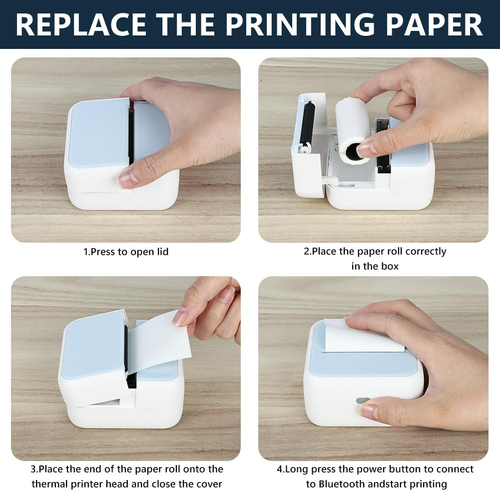 REPLACE THE PRINTING PAPER

1.Press to open lid

2.Place the paper roll correctly in the box

3.Place the end of the paper roll onto the thermal printer head and close the cover

4.Long press the power button to connect to Bluetooth andstart printing