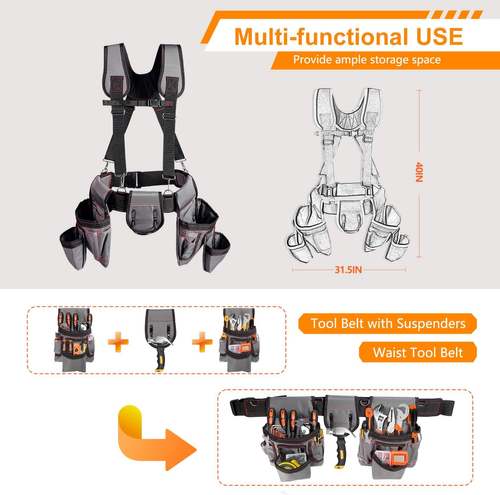 Multi-functional USE
Provide ample storage space

40IN

31.5IN

Tool Belt with Suspenders

Waist Tool Belt