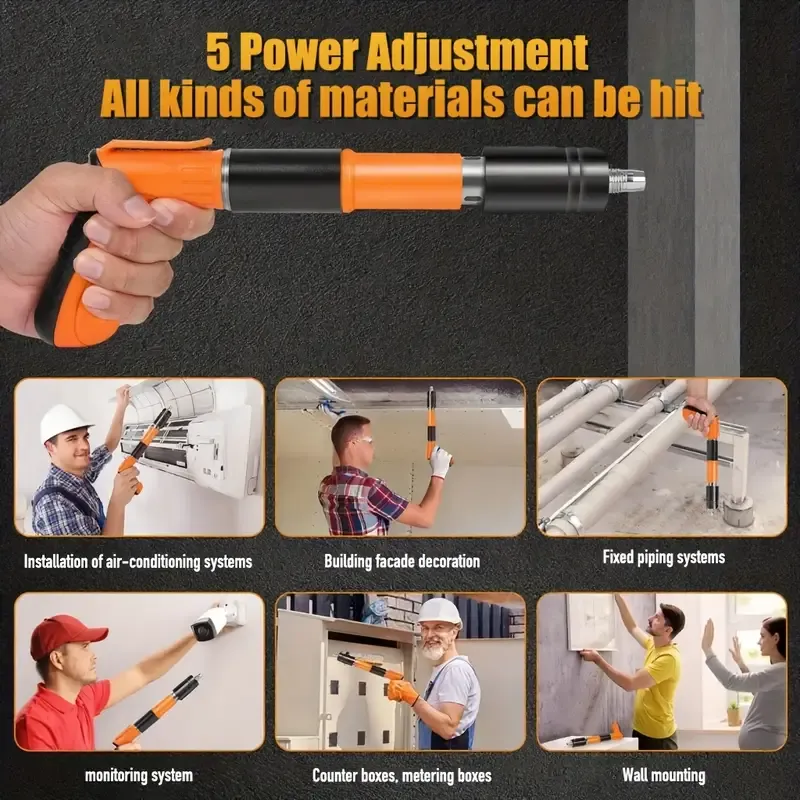 5 Power Adjustment
All kinds of materials can be hit

Installation of air-conditioning systems

Building facade decoration

Fixed piping systems

monitoring system

Counter boxes, metering boxes

Wall mounting