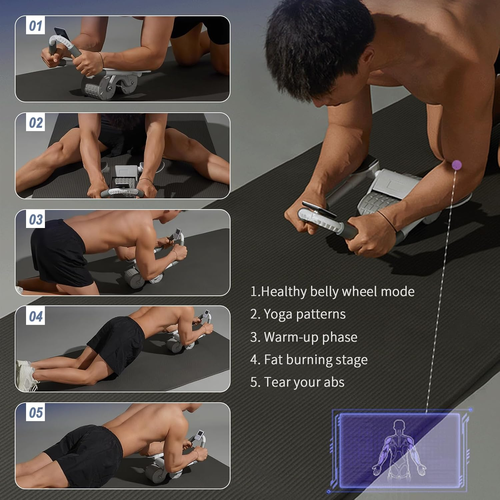 01

02

03

04

05

1.Healthy belly wheel mode
2. Yoga patterns
3. Warm-up phase
4. Fat burning stage
5. Tear your abs