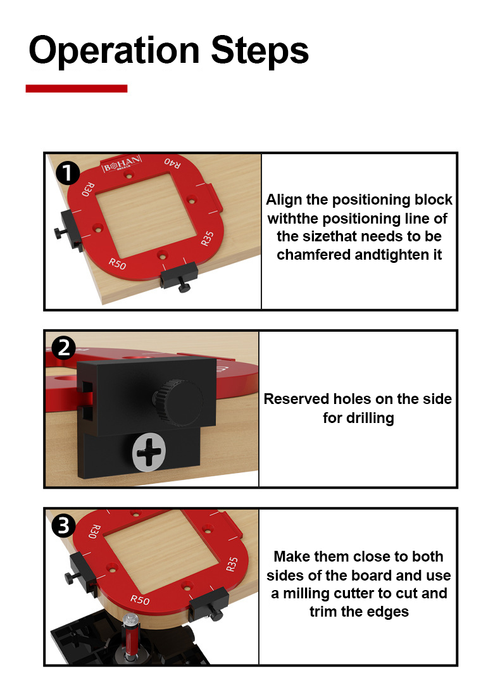 Operation Steps

1

BOHAN

R40

R30

R35

R50

Align the positioning block withthe positioning line of the sizethat needs to be chamfered andtighten it

2

Reserved holes on the side for drilling

3

R30

R35

R50

Make them close to both sides of the board and use a milling cutter to cut and trim the edges