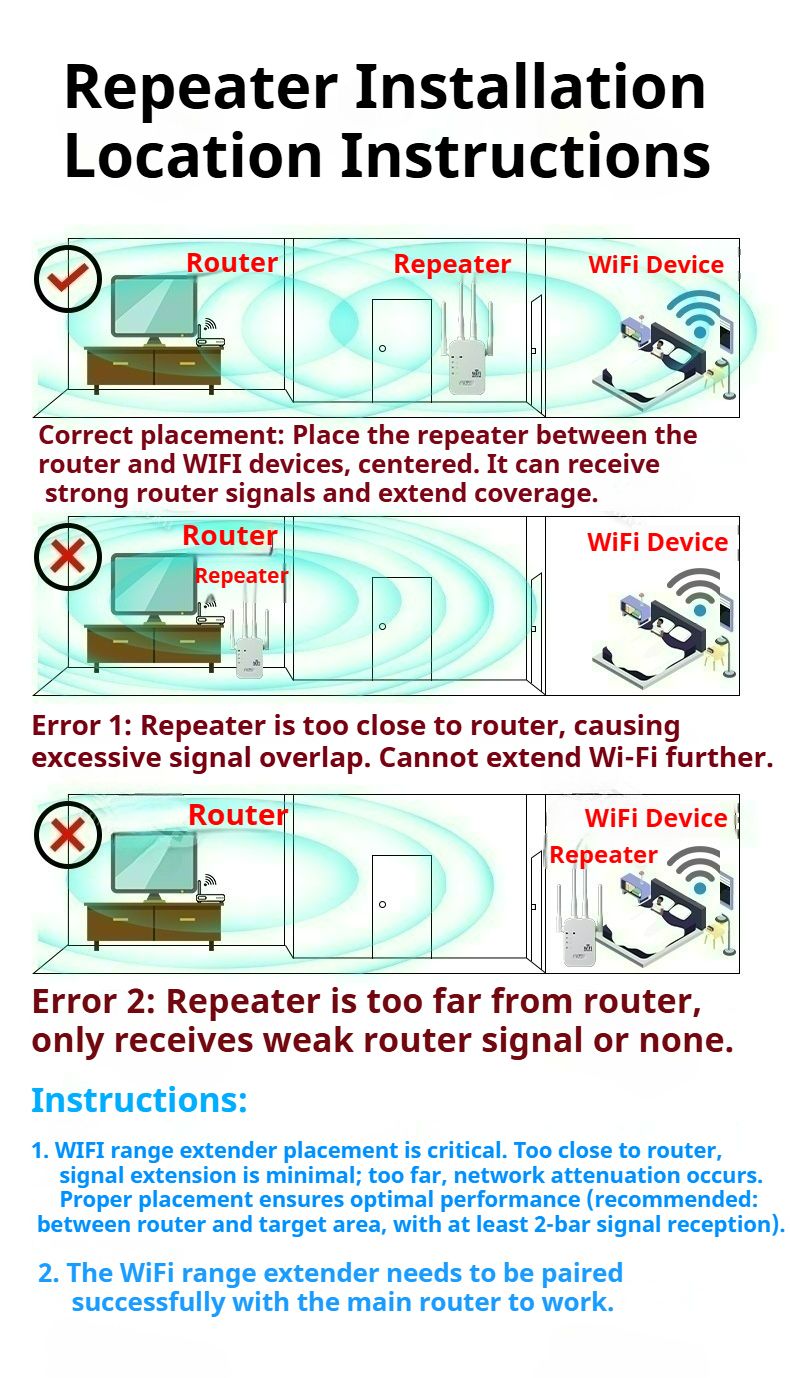 Repeater Installation Location Instructions

Router

Repeater

WiFi Device

Correct placement: Place the repeater between the router and WIFI devices, centered. It can receive strong router signals and extend coverage.

Router

Repeater

WiFi Device

Error 1: Repeater is too close to router, causing excessive signal overlap. Cannot extend Wi-Fi further.

Router

WiFi Device

Repeater

Error 2: Repeater is too far from router, only receives weak router signal or none.

Instructions:

1. WIFI range extender placement is critical. Too close to router, signal extension is minimal; too far, network attenuation occurs. Proper placement ensures optimal performance (recommended: between router and target area, with at least 2-bar signal reception).

2. The WiFi range extender needs to be paired successfully with the main router to work.