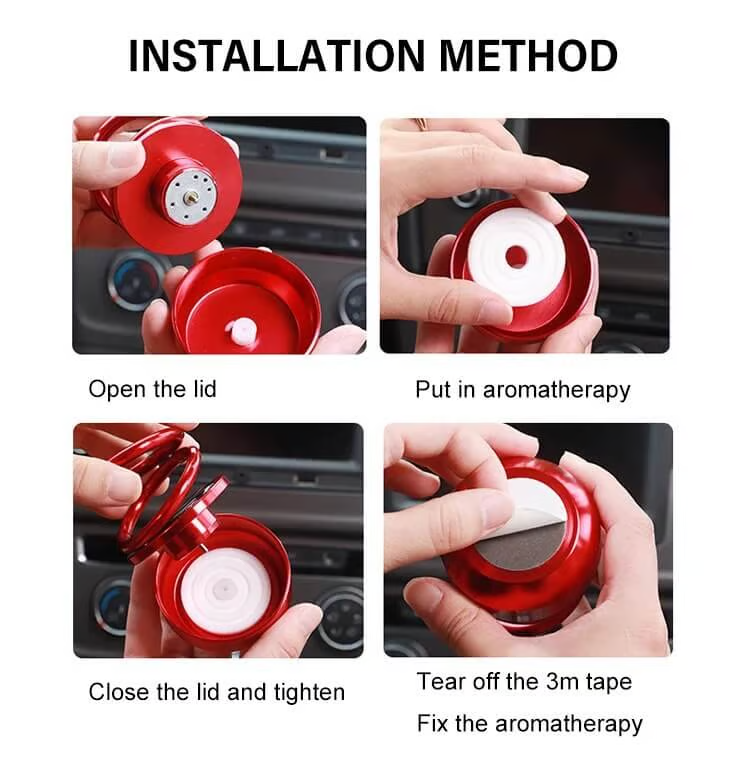 INSTALLATION METHOD

Open the lid

Put in aromatherapy

Close the lid and tighten

Tear off the 3m tape

Fix the aromatherapy