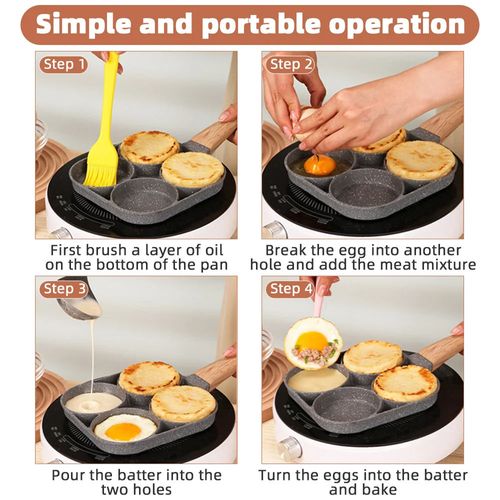 Simple and portable operation

Step 1

First brush a layer of oil on the bottom of the pan

Step 2

Break the egg into another hole and add the meat mixture

Step 3

Pour the batter into the two holes

Step 4

Turn the eggs into the batter and bake