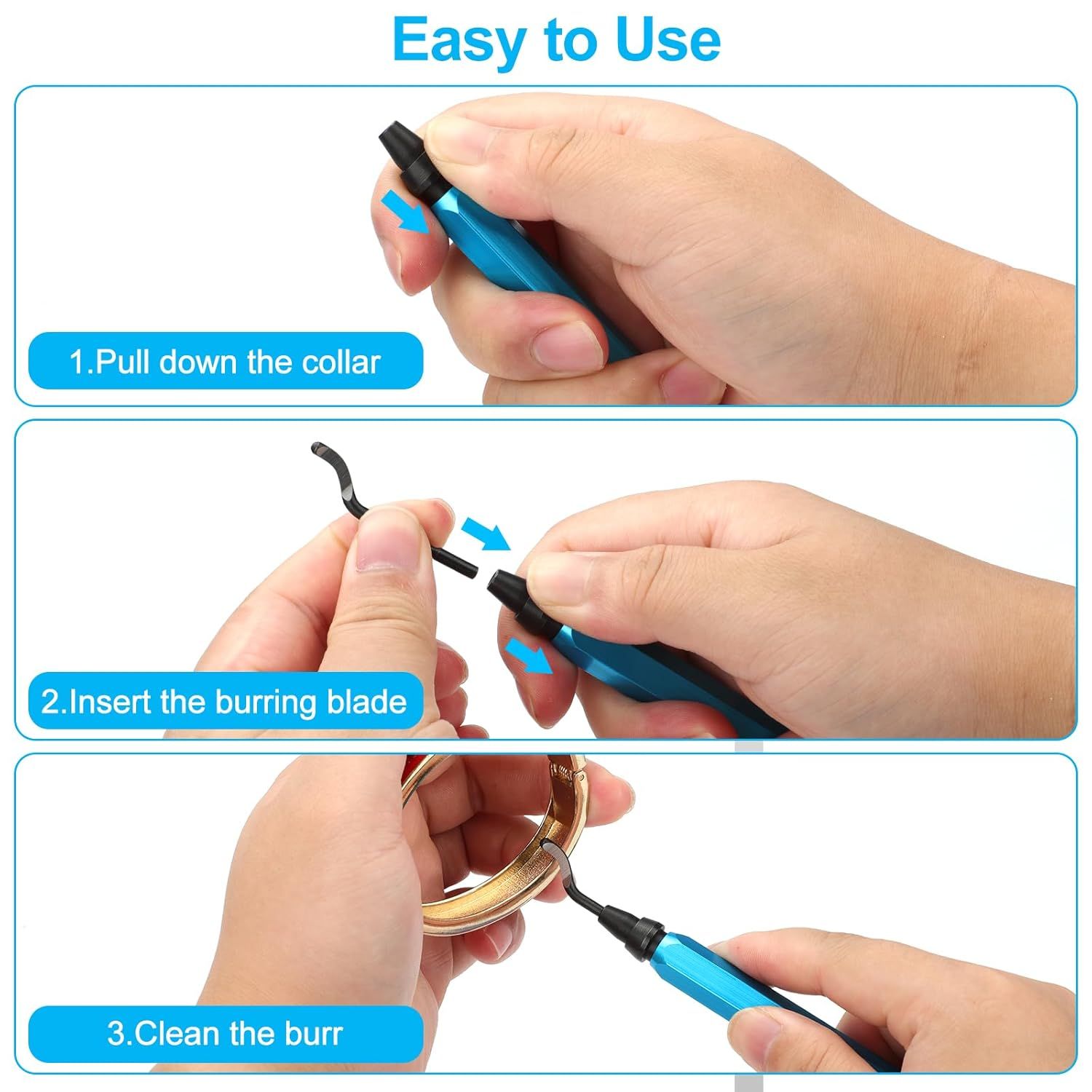 Easy to Use

1.Pull down the collar

2.Insert the burring blade

3.Clean the burr