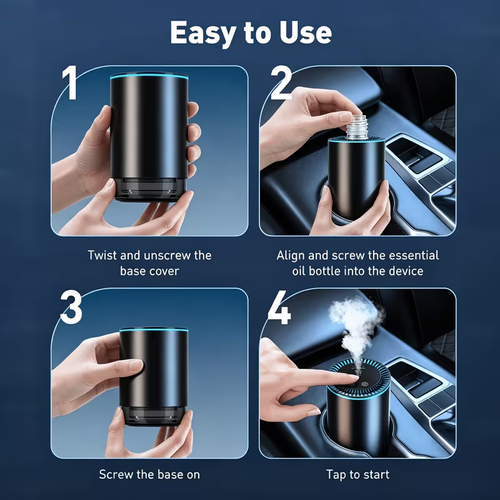 Easy to Use

1

Twist and unscrew the base cover

2

Align and screw the essential oil bottle into the device

3

Screw the base on

4

Tap to start