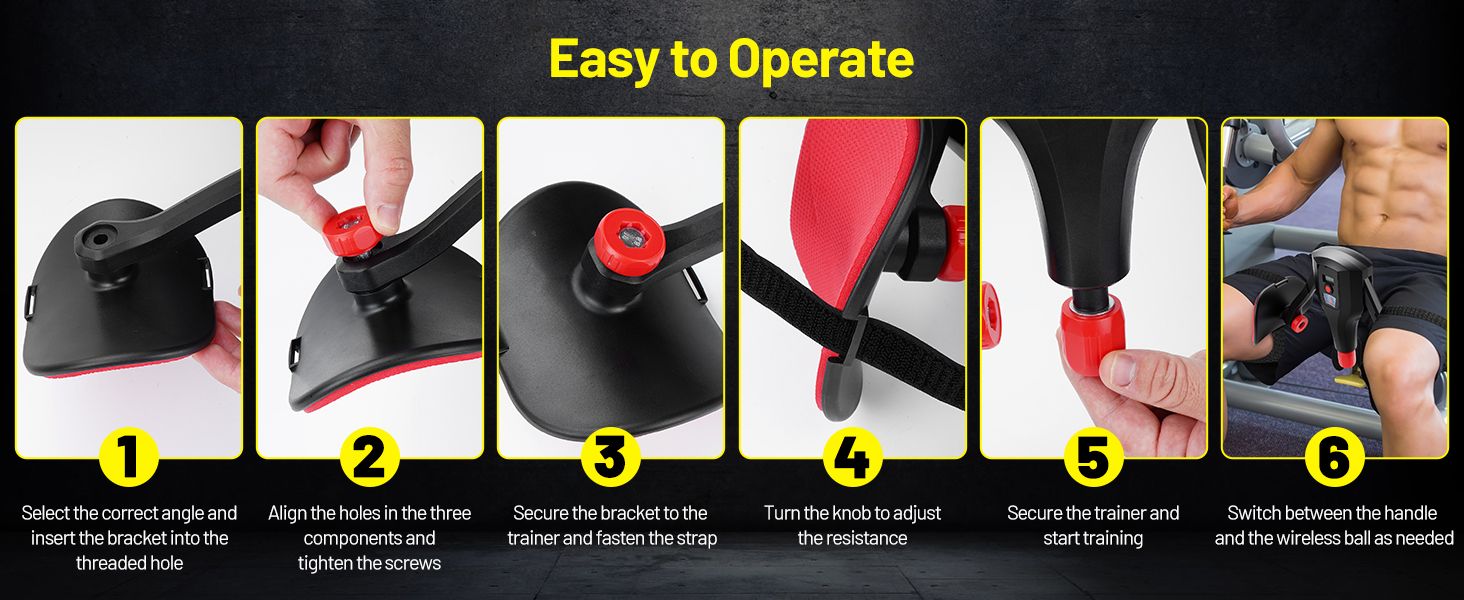 Easy to Operate

1
Select the correct angle and insert the bracket into the threaded hole

2
Align the holes in the three components and tighten the screws

3
Secure the bracket to the trainer and fasten the strap

4
Turn the knob to adjust the resistance

5
Secure the trainer and start training

6
Switch between the handle and the wireless ball as needed