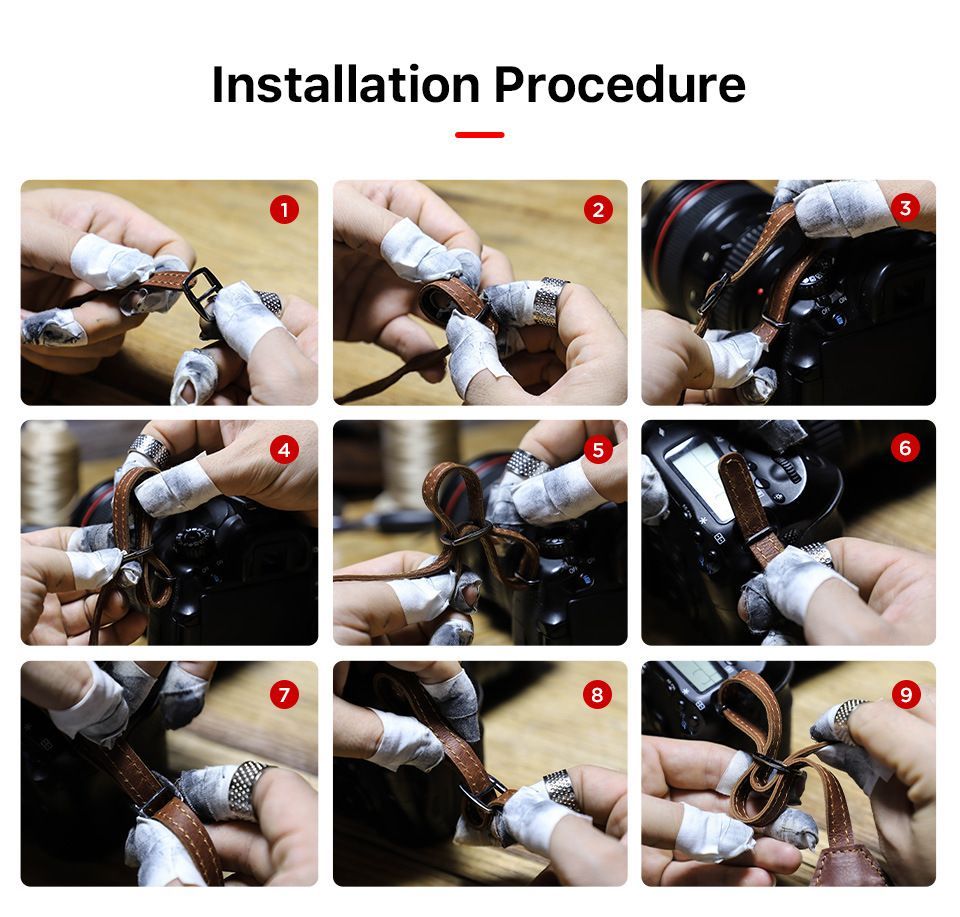 Installation Procedure

1

2

3

4

5

6

7

8

9