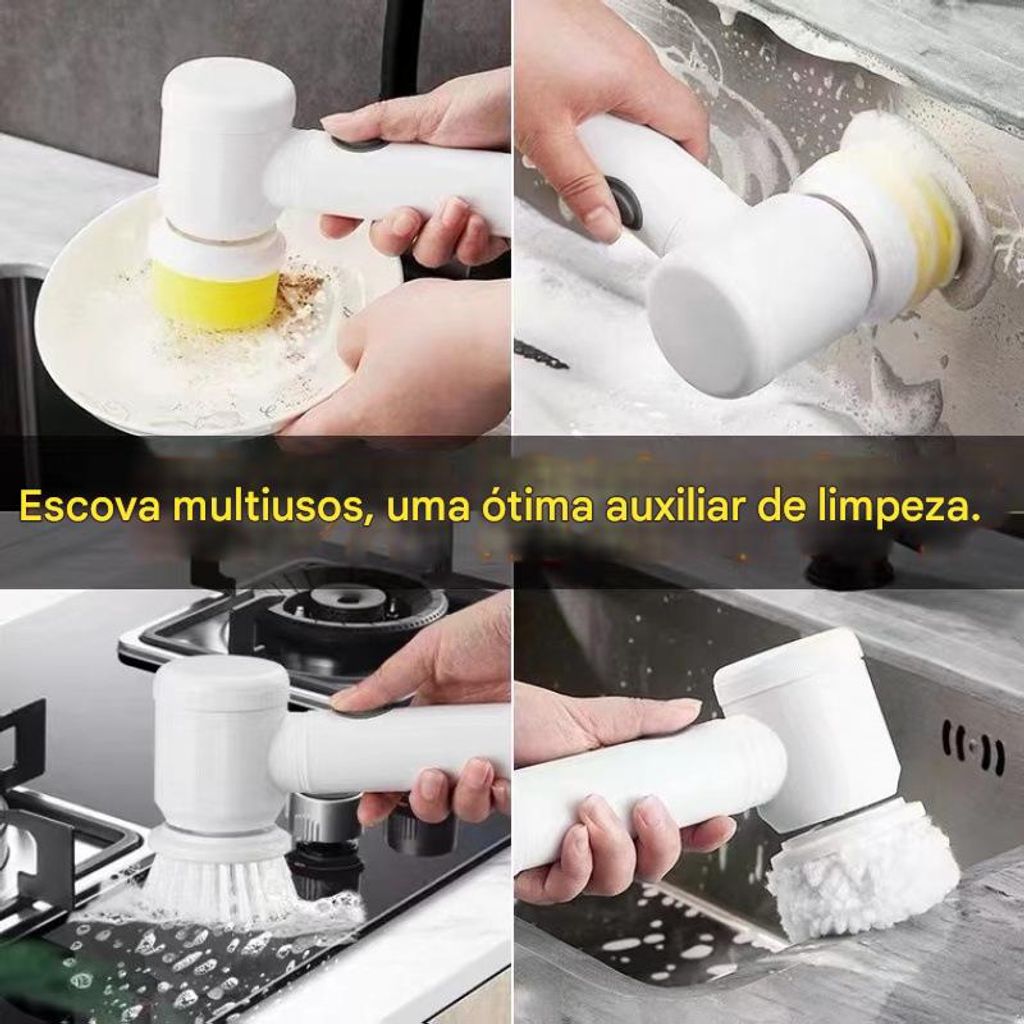 Escova multiusos, uma ótima auxiliar de limpeza.