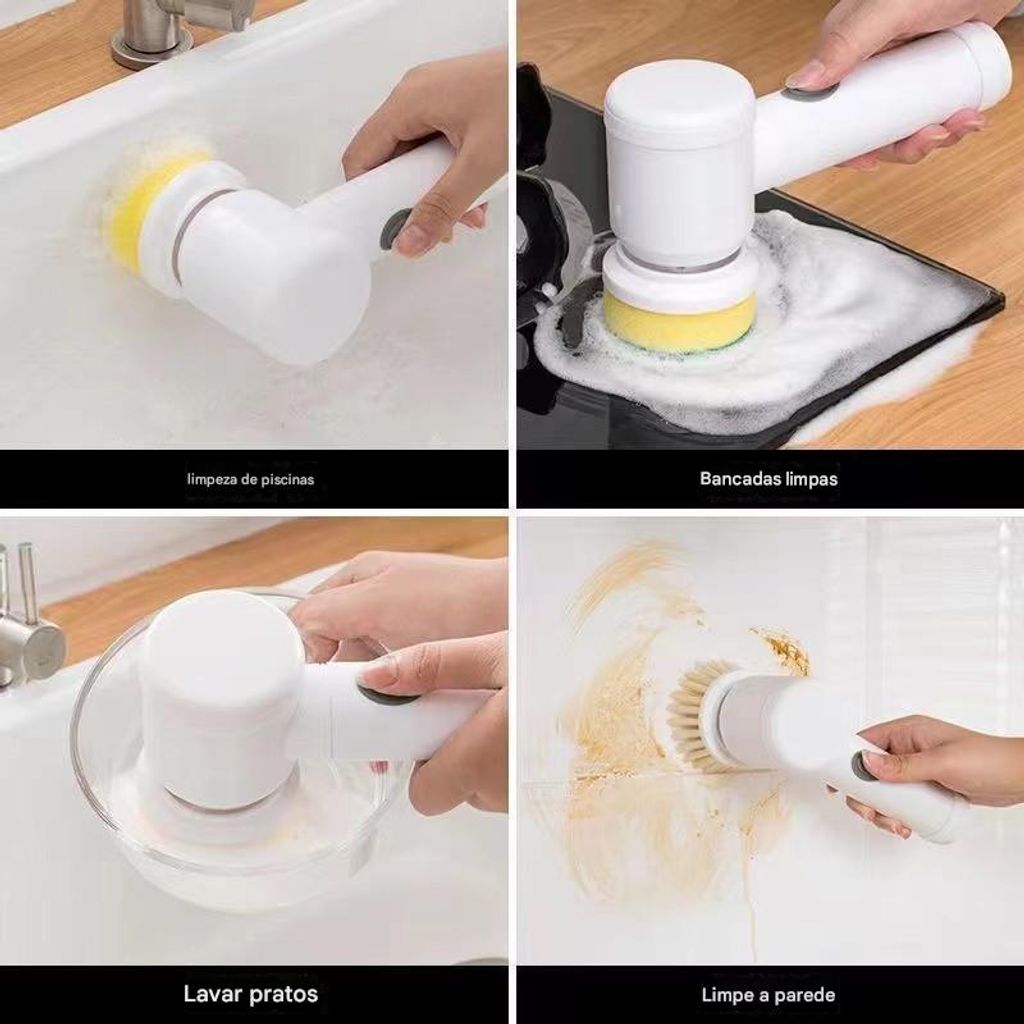 limpeza de piscinas

Bancadas limpas

Lavar pratos

Limpe a parede