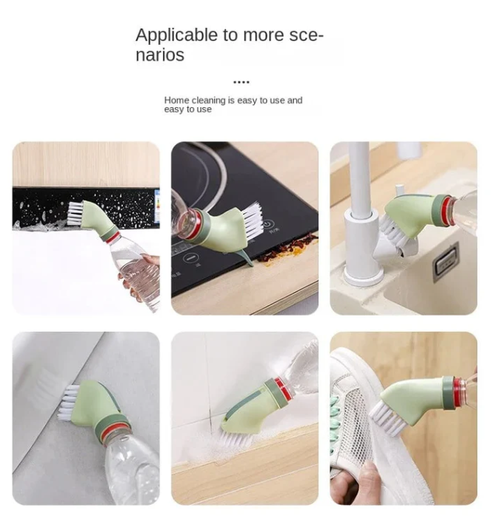 Applicable to more scenarios

....

Home cleaning is easy to use and easy to use