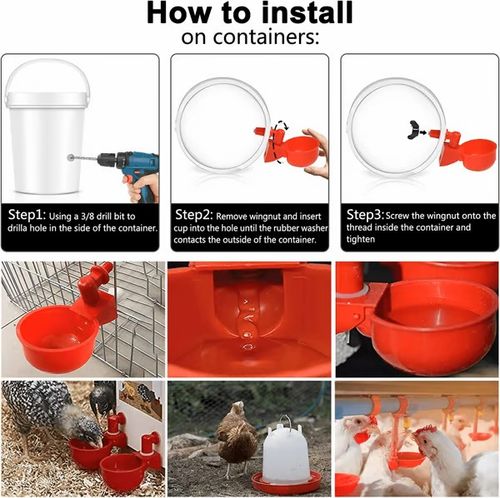 How to install
on containers:

Step1: Using a 3/8 drill bit to drilla hole in the side of the container.

Step2: Remove wingnut and insert cup into the hole until the rubber washer contacts the outside of the container.

Step3: Screw the wingnut onto the thread inside the container and tighten