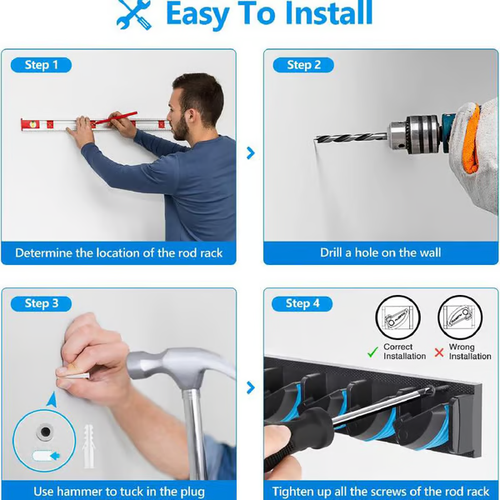 Easy To Install

Step 1

Determine the location of the rod rack

Step 2

Drill a hole on the wall

Step 3

Use hammer to tuck in the plug

Step 4

Correct Installation

Wrong Installation

Tighten up all the screws of the rod rack