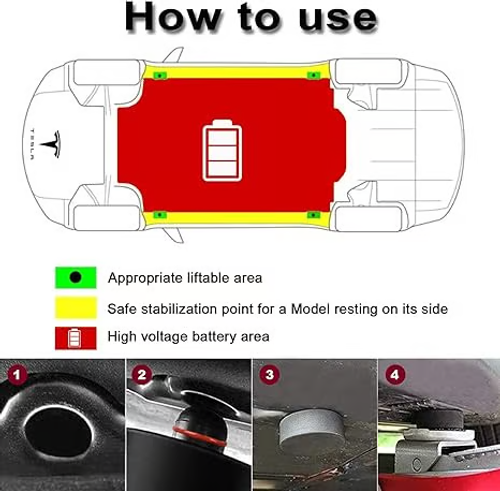 How to use

TESLA

Appropriate liftable area

Safe stabilization point for a Model resting on its side

High voltage battery area

1

2

3

4