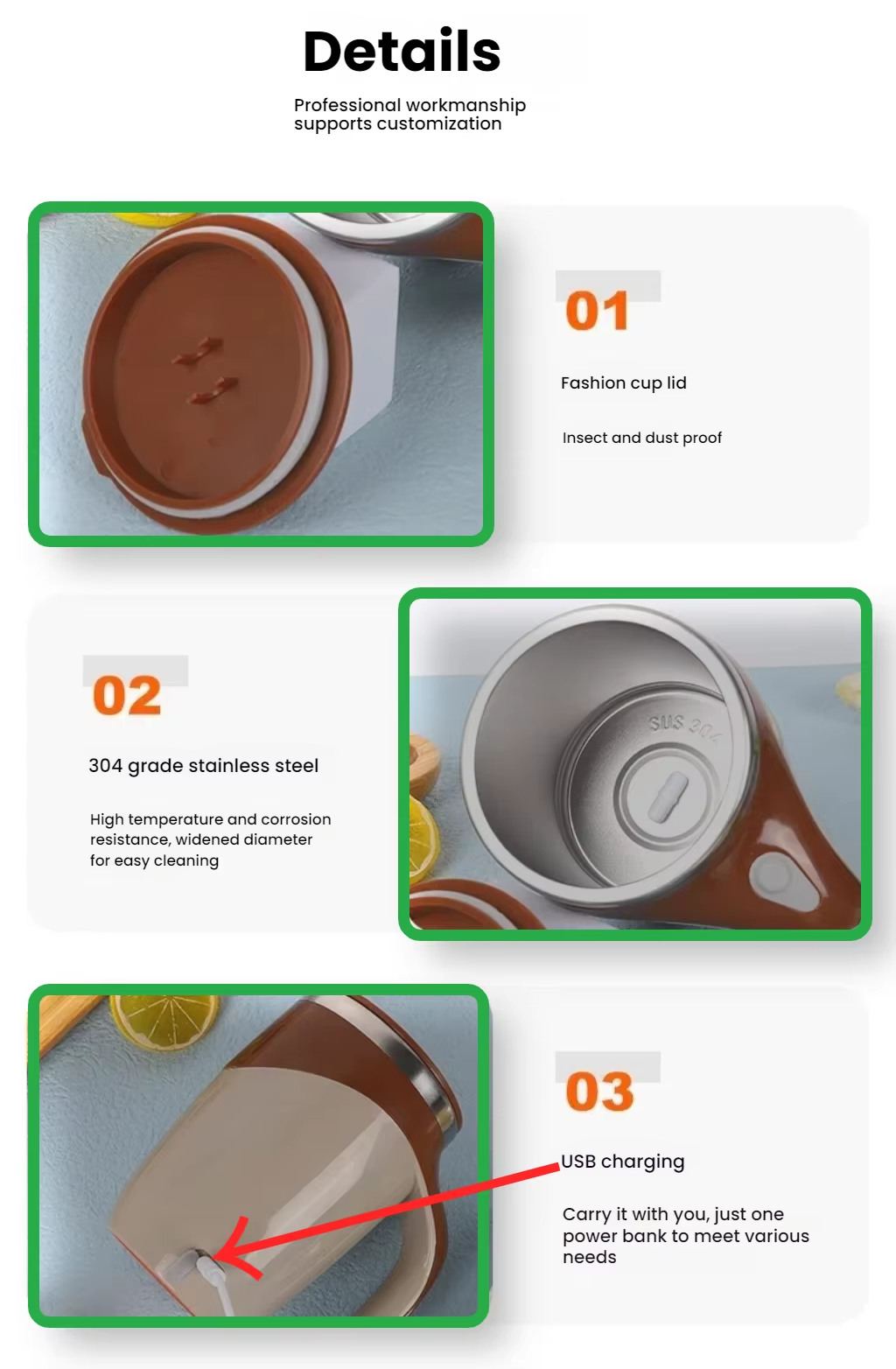 Details

Professional workmanship supports customization

01

Fashion cup lid

Insect and dust proof

02

304 grade stainless steel

High temperature and corrosion resistance, widened diameter for easy cleaning

SUS 304

03

USB charging

Carry it with you, just one power bank to meet various needs