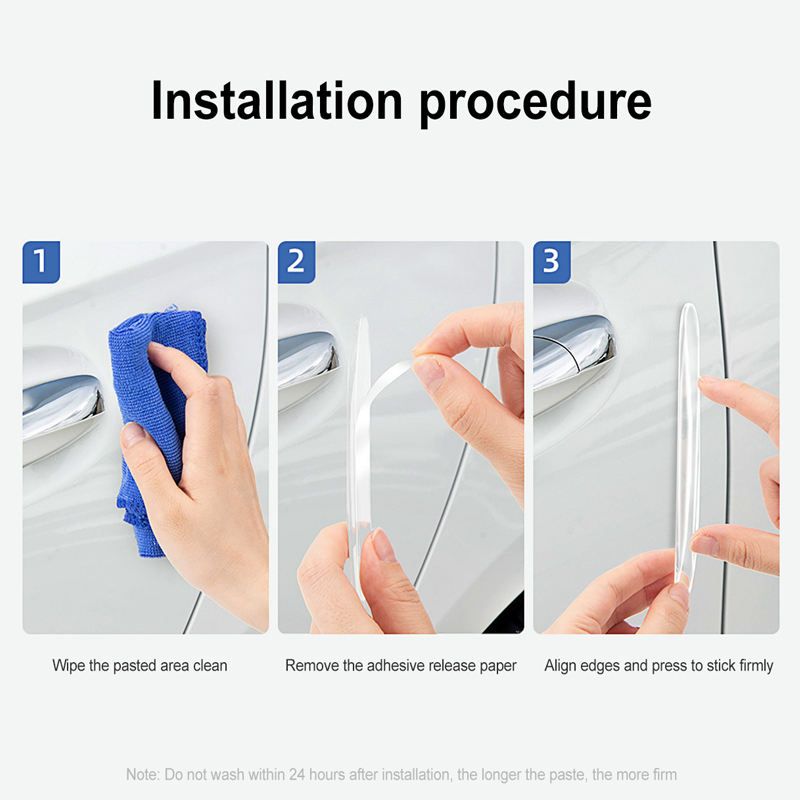 Installation procedure

1

Wipe the pasted area clean

2

Remove the adhesive release paper

3

Align edges and press to stick firmly

Note: Do not wash within 24 hours after installation, the longer the paste, the more firm