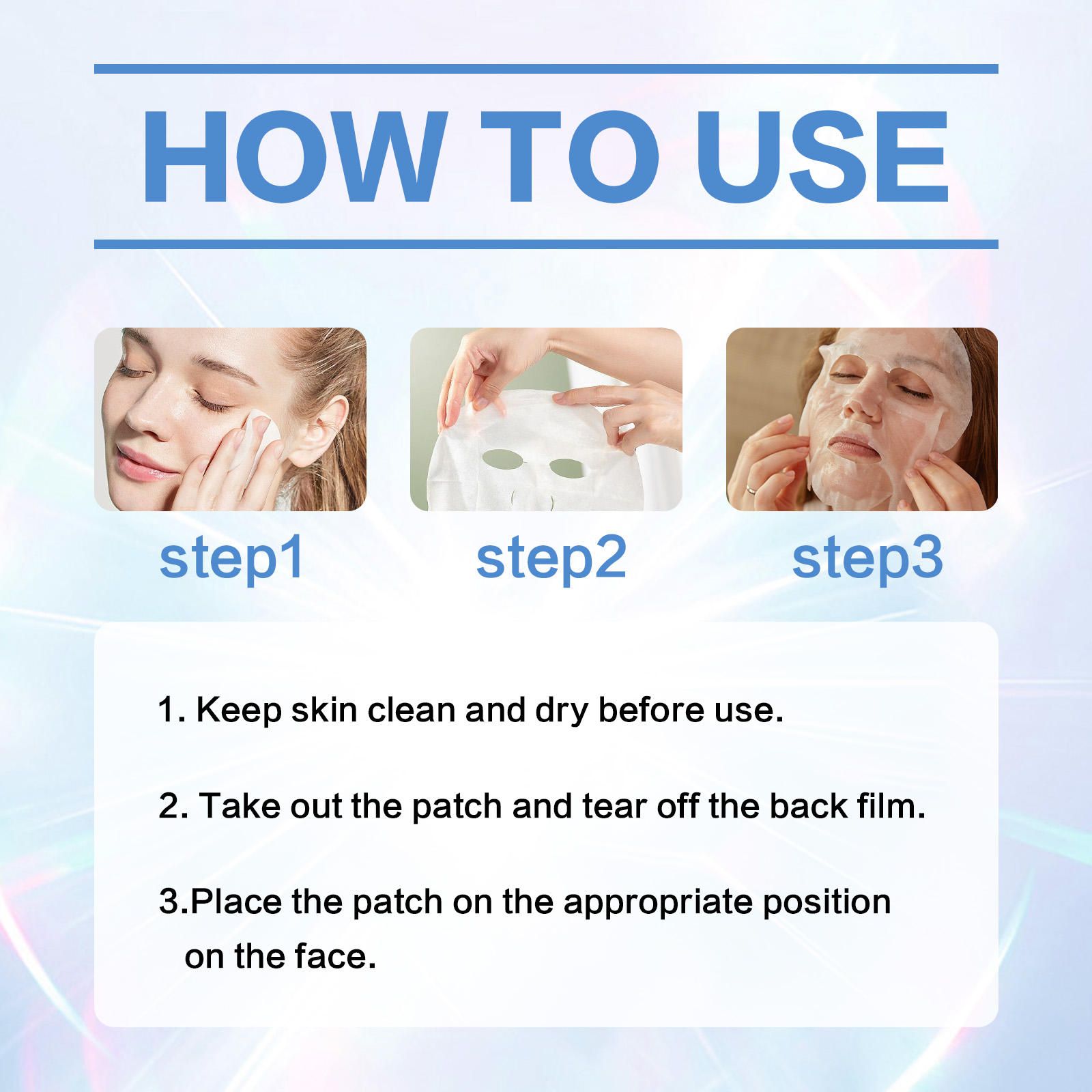 HOW TO USE

step1

step2

step3

1. Keep skin clean and dry before use.

2. Take out the patch and tear off the back film.

3.Place the patch on the appropriate position on the face.