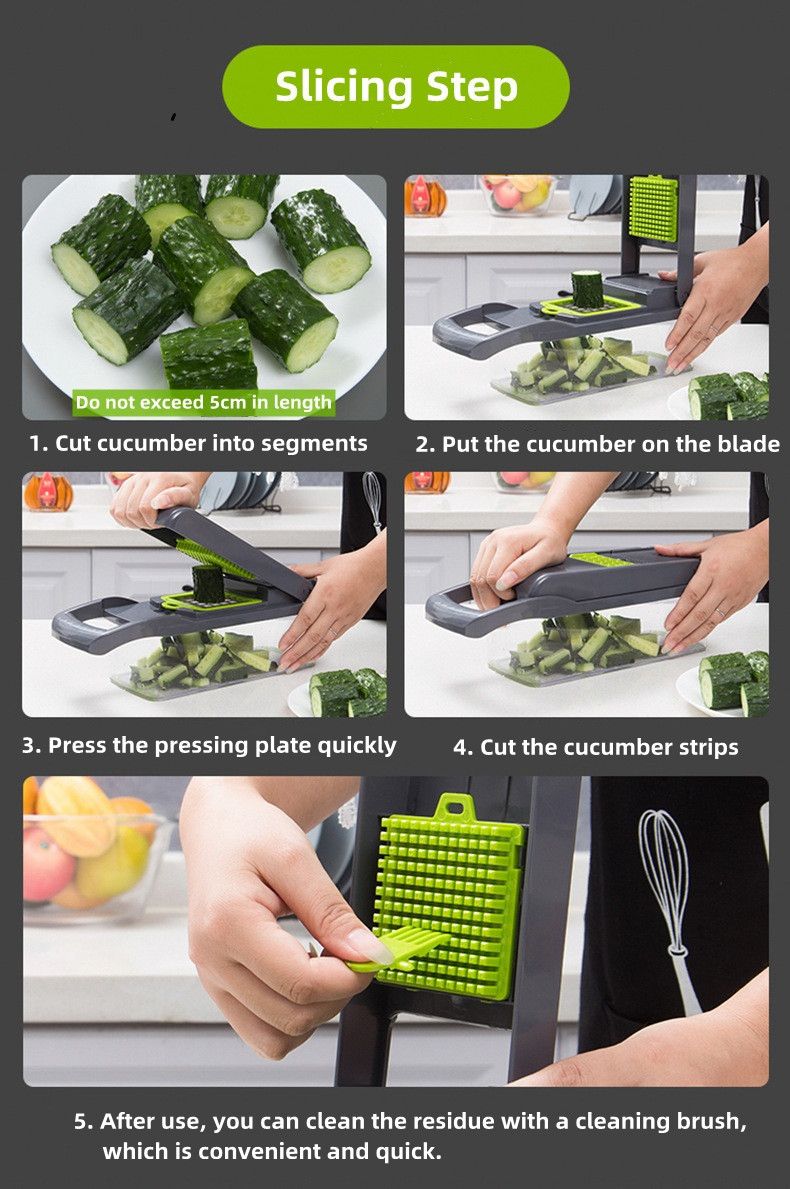 Slicing Step

Do not exceed 5cm in length

1. Cut cucumber into segments

2. Put the cucumber on the blade

3. Press the pressing plate quickly

4. Cut the cucumber strips

5. After use, you can clean the residue with a cleaning brush, which is convenient and quick.