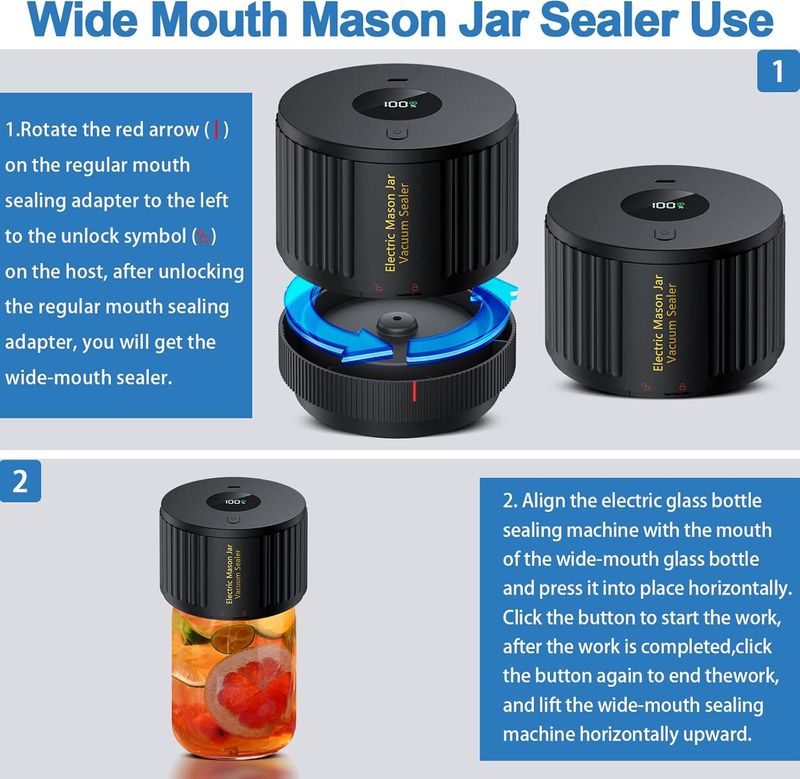 Wide Mouth Mason Jar Sealer Use

1

1.Rotate the red arrow ( | ) on the regular mouth sealing adapter to the left to the unlock symbol ( ) on the host, after unlocking the regular mouth sealing adapter, you will get the wide-mouth sealer.

100

Electric Mason Jar Vacuum Sealer

100

Electric Mason Jar Vacuum Sealer

2

100

Electric Mason Jar Vacuum Sealer

2. Align the electric glass bottle sealing machine with the mouth of the wide-mouth glass bottle and press it into place horizontally. Click the button to start the work, after the work is completed,click the button again to end thework, and lift the wide-mouth sealing machine horizontally upward.