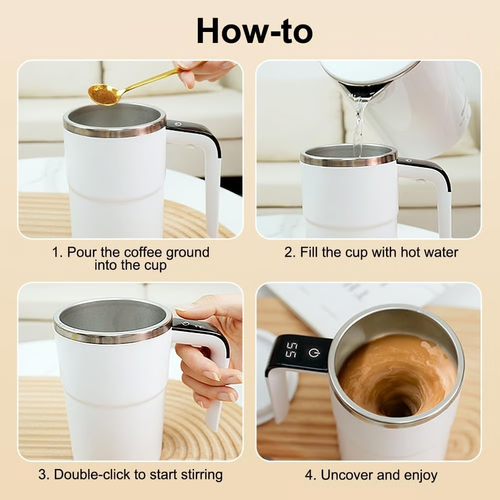 How-to

1. Pour the coffee ground into the cup

2. Fill the cup with hot water

3. Double-click to start stirring

55

4. Uncover and enjoy