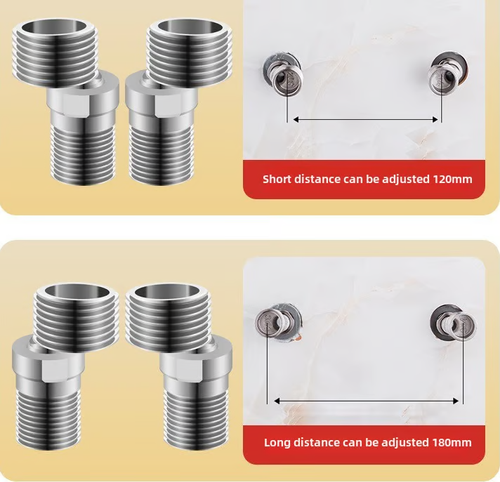 Short distance can be adjusted 120mm

Long distance can be adjusted 180mm