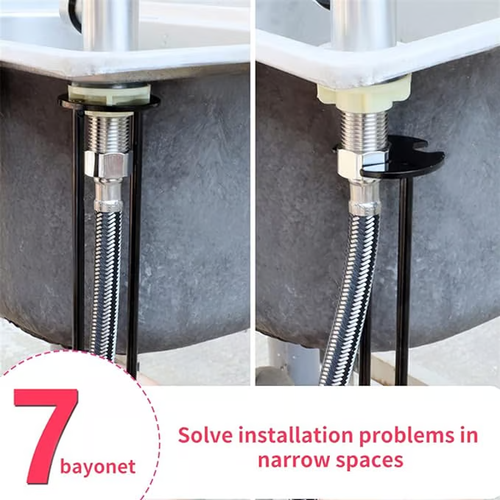 7 bayonet

Solve installation problems in narrow spaces