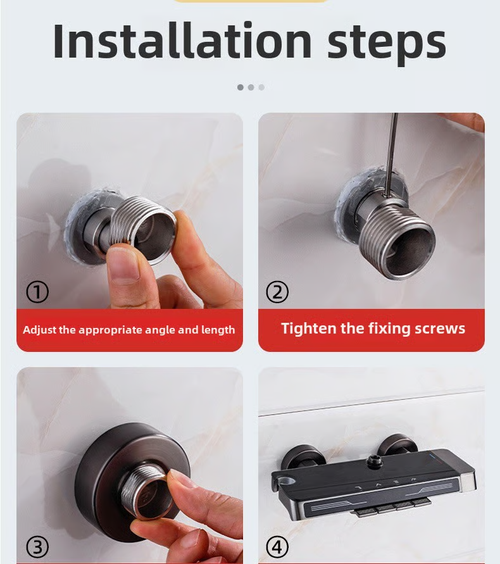 Installation steps

①

Adjust the appropriate angle and length

②

Tighten the fixing screws

③

④