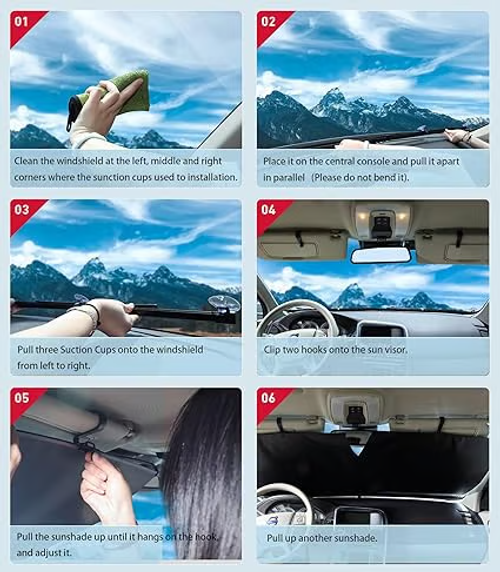 01

Clean the windshield at the left, middle and right corners where the sunction cups used to installation.

02

Place it on the central console and pull it apart in parallel (Please do not bend it).

03

Pull three Suction Cups onto the windshield from left to right.

04

Clip two hooks onto the sun visor.

05

Pull the sunshade up until it hangs on the hook, and adjust it.

06

Pull up another sunshade.