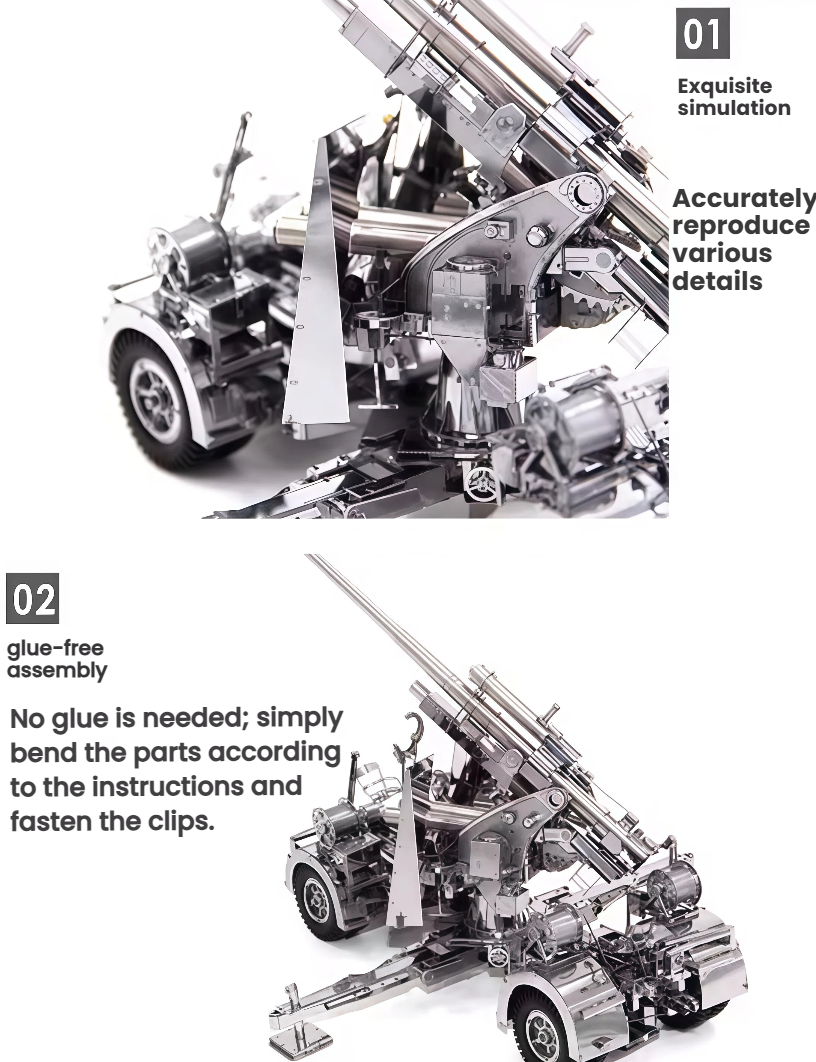 01

Exquisite simulation

Accurately reproduce various details

02

glue-free assembly

No glue is needed; simply bend the parts according to the instructions and fasten the clips.