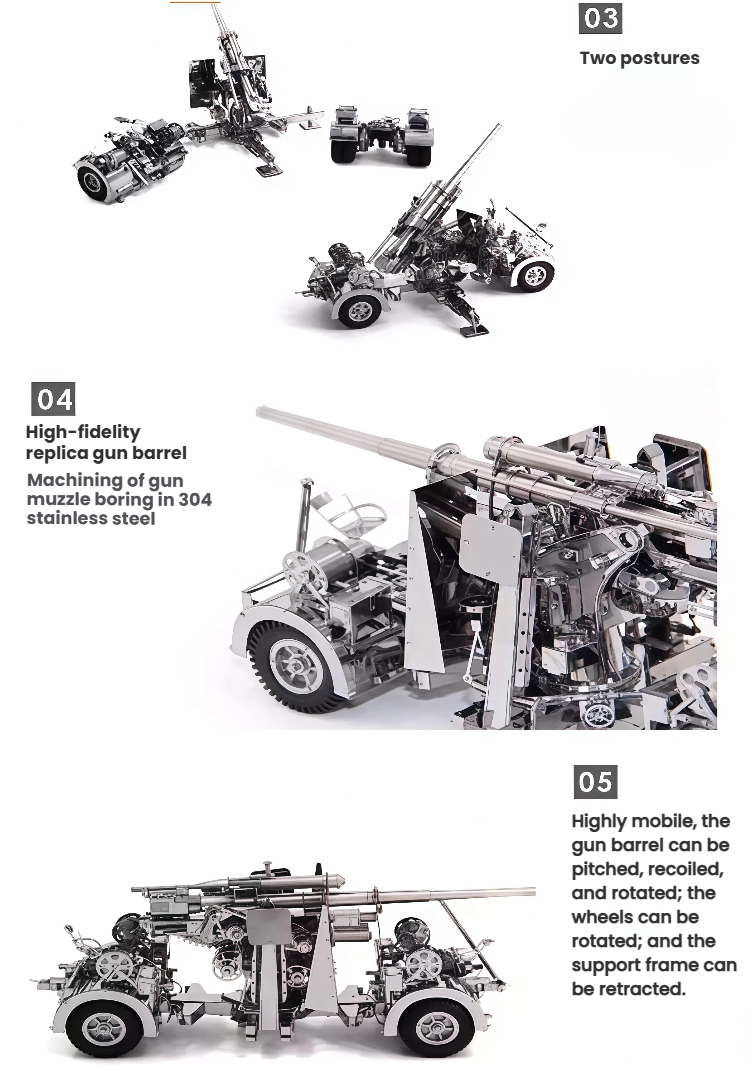 03

Two postures

04

High-fidelity replica gun barrel

Machining of gun muzzle boring in 304 stainless steel

05

Highly mobile, the gun barrel can be pitched, recoiled, and rotated; the wheels can be rotated; and the support frame can be retracted.